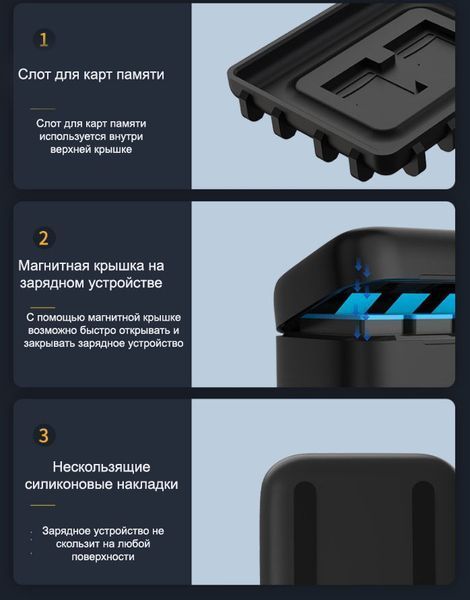 1

Слот для карт памяти

Слот для карт памяти используется внутри верхней крышке

2

Магнитная крышка на зарядном устройстве

С помощью магнитной крышке возможно быстро открывать и закрывать зарядное устройство

3

Нескользящие силиконовые накладки

Зарядное устройство не скользит на любой поверхности