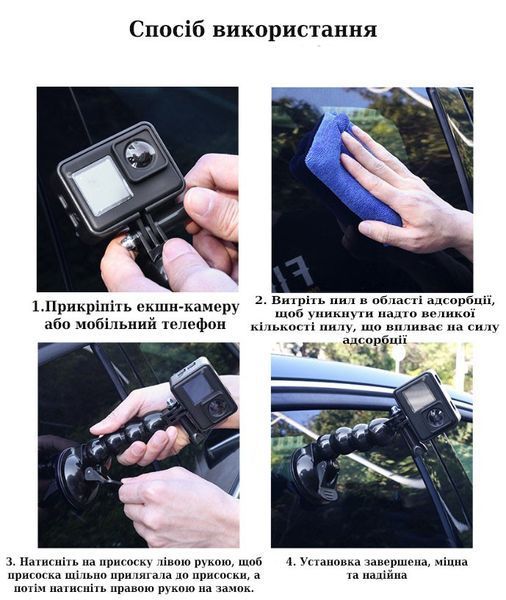 Спосіб використання

1.Прикріпіть екшн-камеру або мобільний телефон

2. Витріть пил в області адсорбції, щоб уникнути надто великої кількості пилу, що впливає на силу адсорбції

3. Натисніть на присоску лівою рукою, щоб присоска щільно прилягала до присоски, а потім натисніть правою рукою на замок.

4. Установка завершена, міцна та надійна